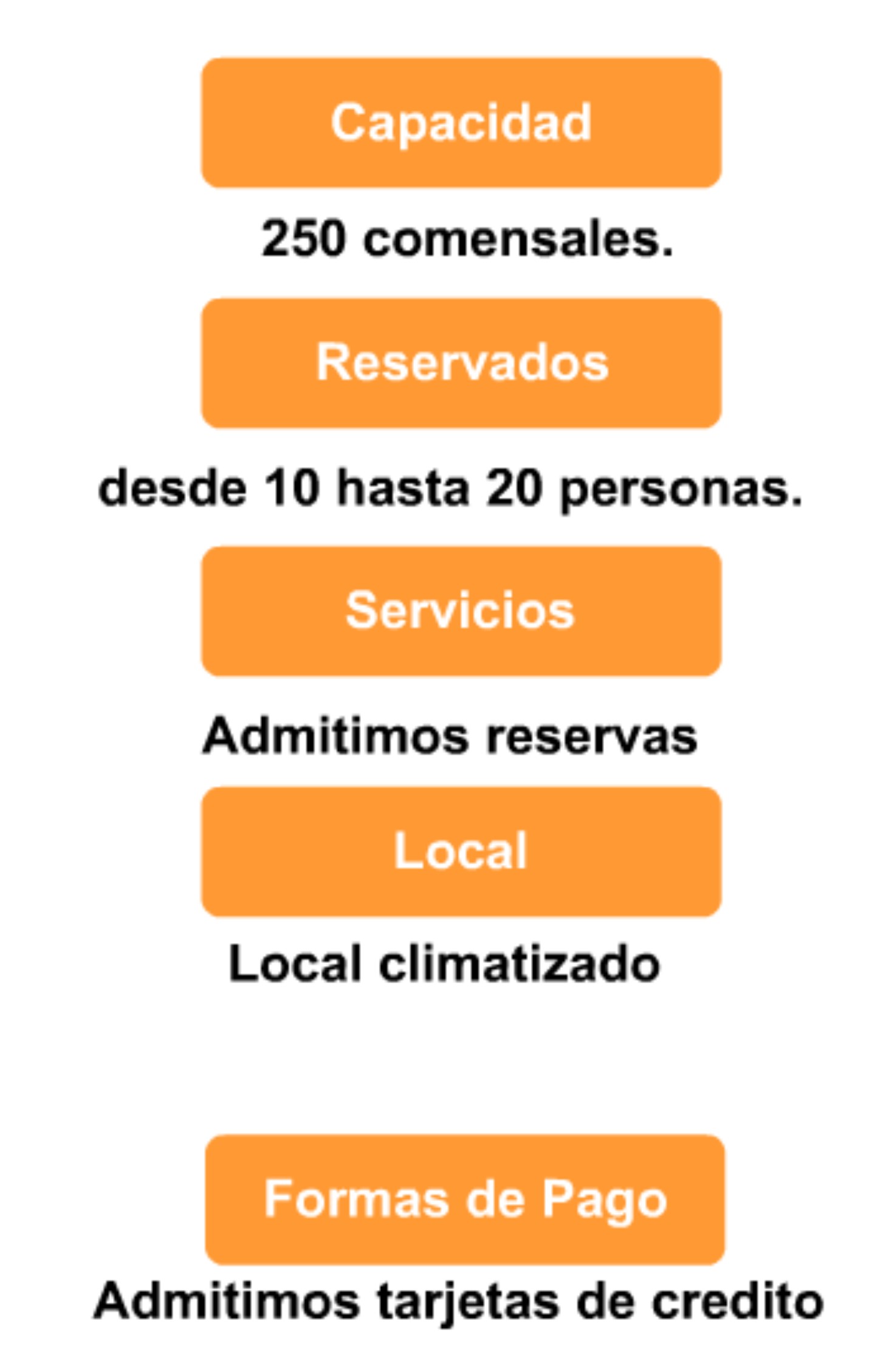 Capacidad

250 comensales.

Reservados

desde 10 hasta 20 personas.

Servicios

Admitimos reservas

Local

Local climatizado

Formas de Pago

Admitimos tarjetas de credito